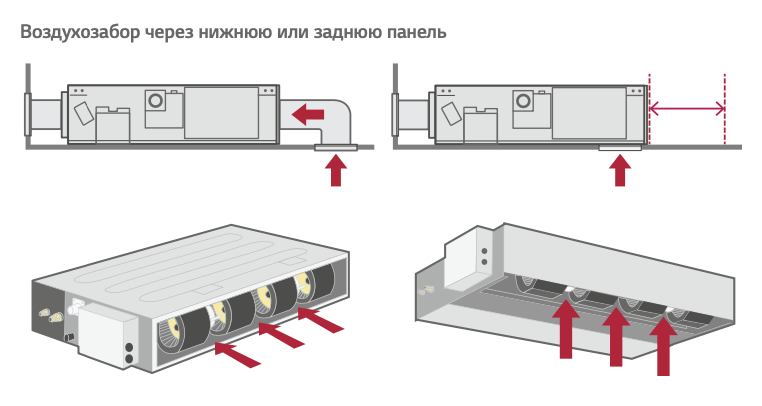 Воздухозабор через нижнюю или заднюю панель